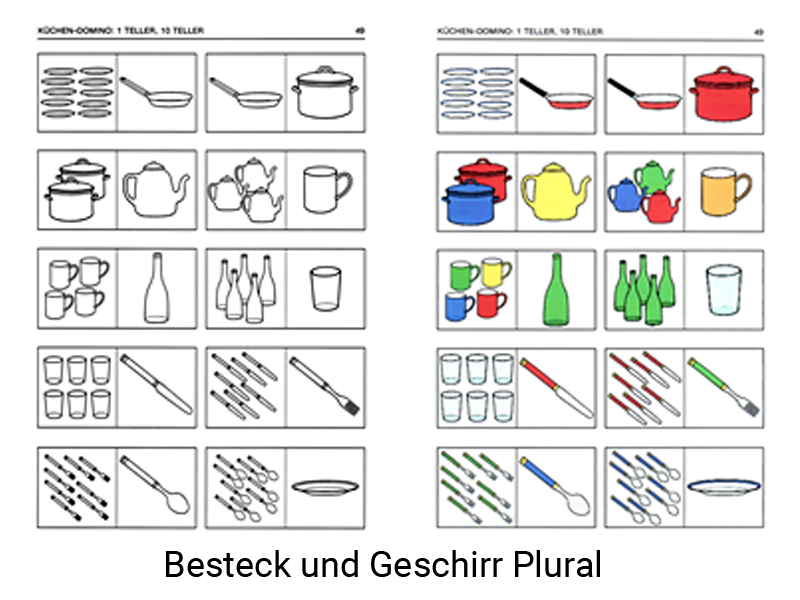 KÜCHEN-DOMINO: 1 TELLER, 10 TELLER 49

KÜCHEN-DOMINO: 1 TELLER, 10 TELLER 49

Besteck und Geschirr Plural